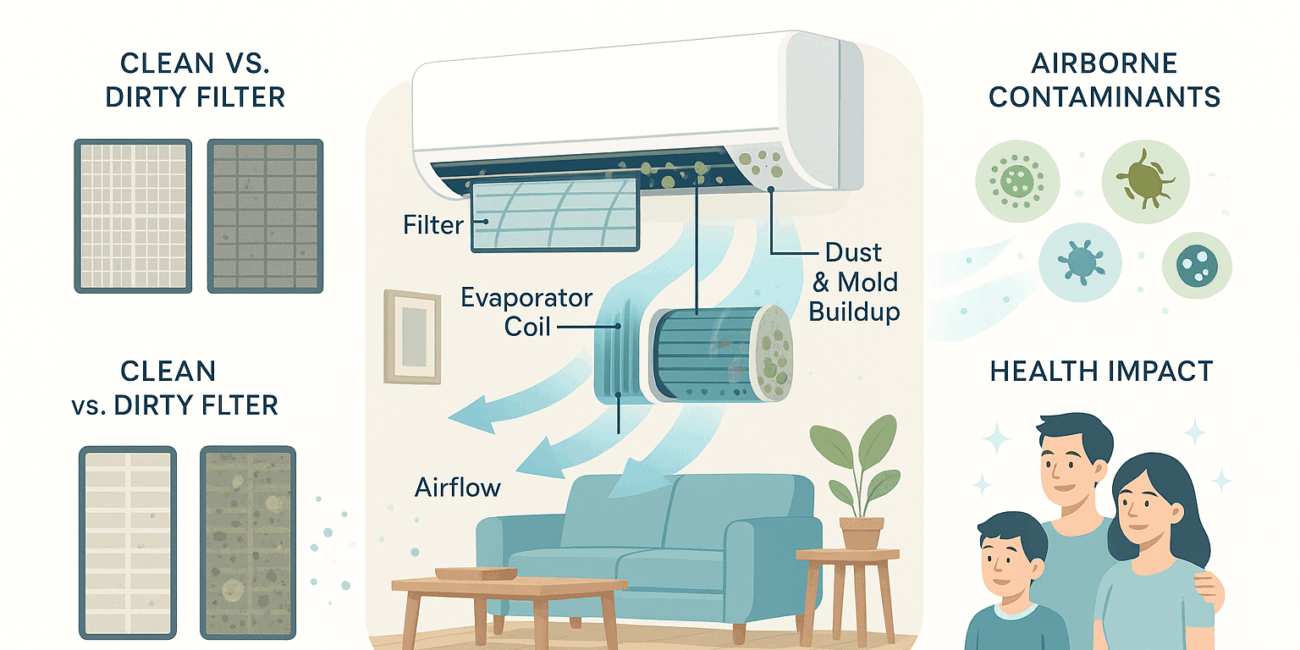 CLEAN VS. DIRTY FILTER

CLEAN vs. DIRTY FLTER

Filter

Evaporator Coil

Dust & Mold Buildup

Airflow

AIRBORNE CONTAMINANTS

HEALTH IMPACT