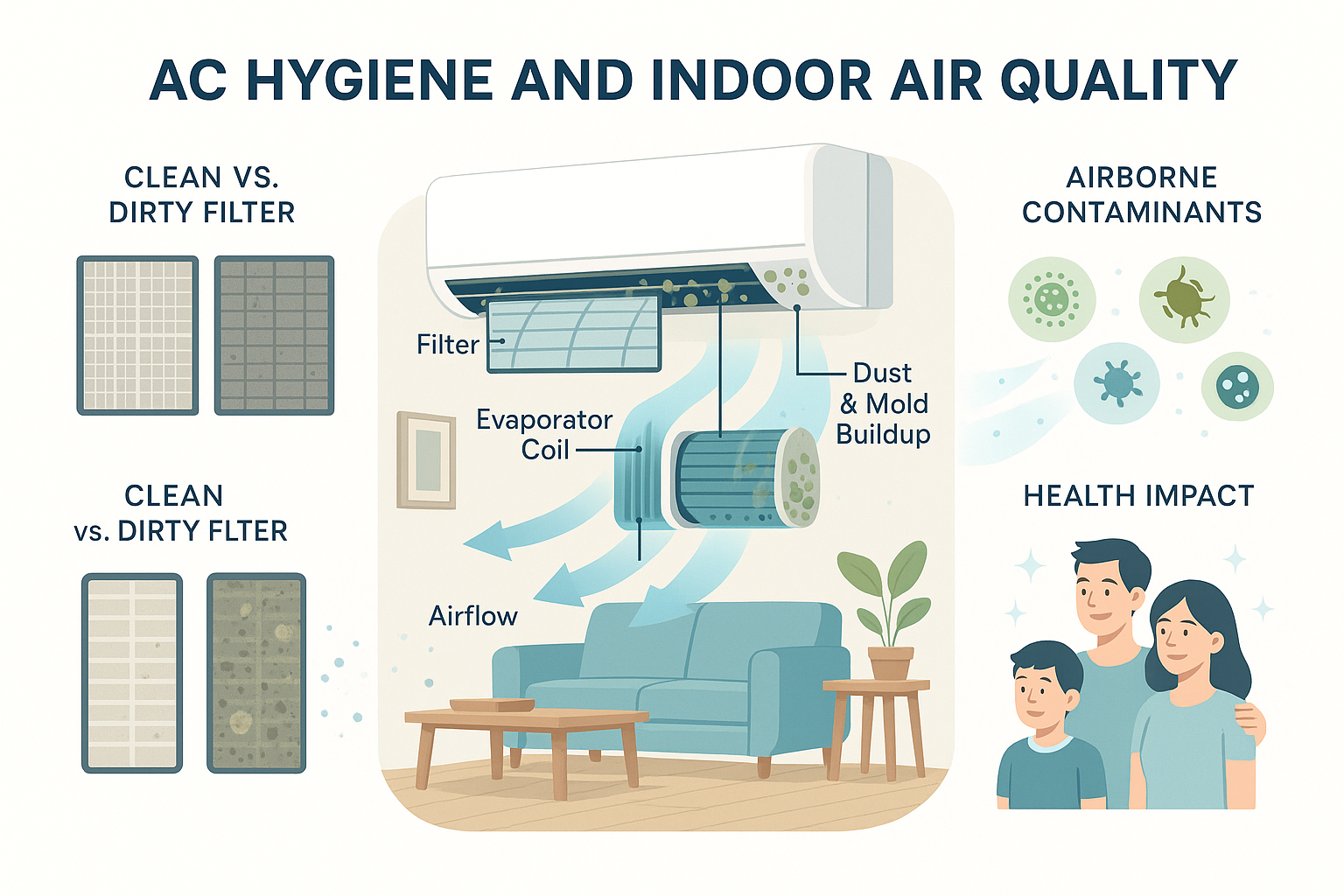 AC HYGIENE AND INDOOR AIR QUALITY

CLEAN VS. DIRTY FILTER

CLEAN vs. DIRTY FLTER

Filter

Evaporator Coil

Dust & Mold Buildup

Airflow

AIRBORNE CONTAMINANTS

HEALTH IMPACT