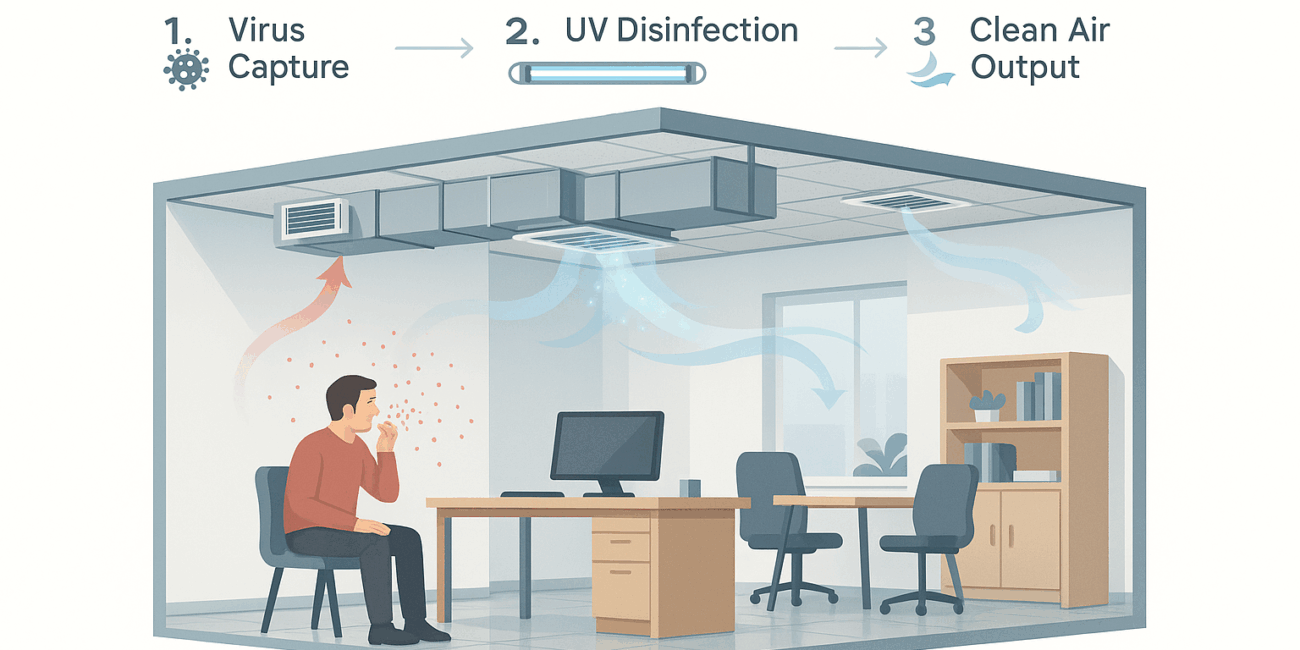 1. Virus Capture

2. UV Disinfection

3 Clean Air Output