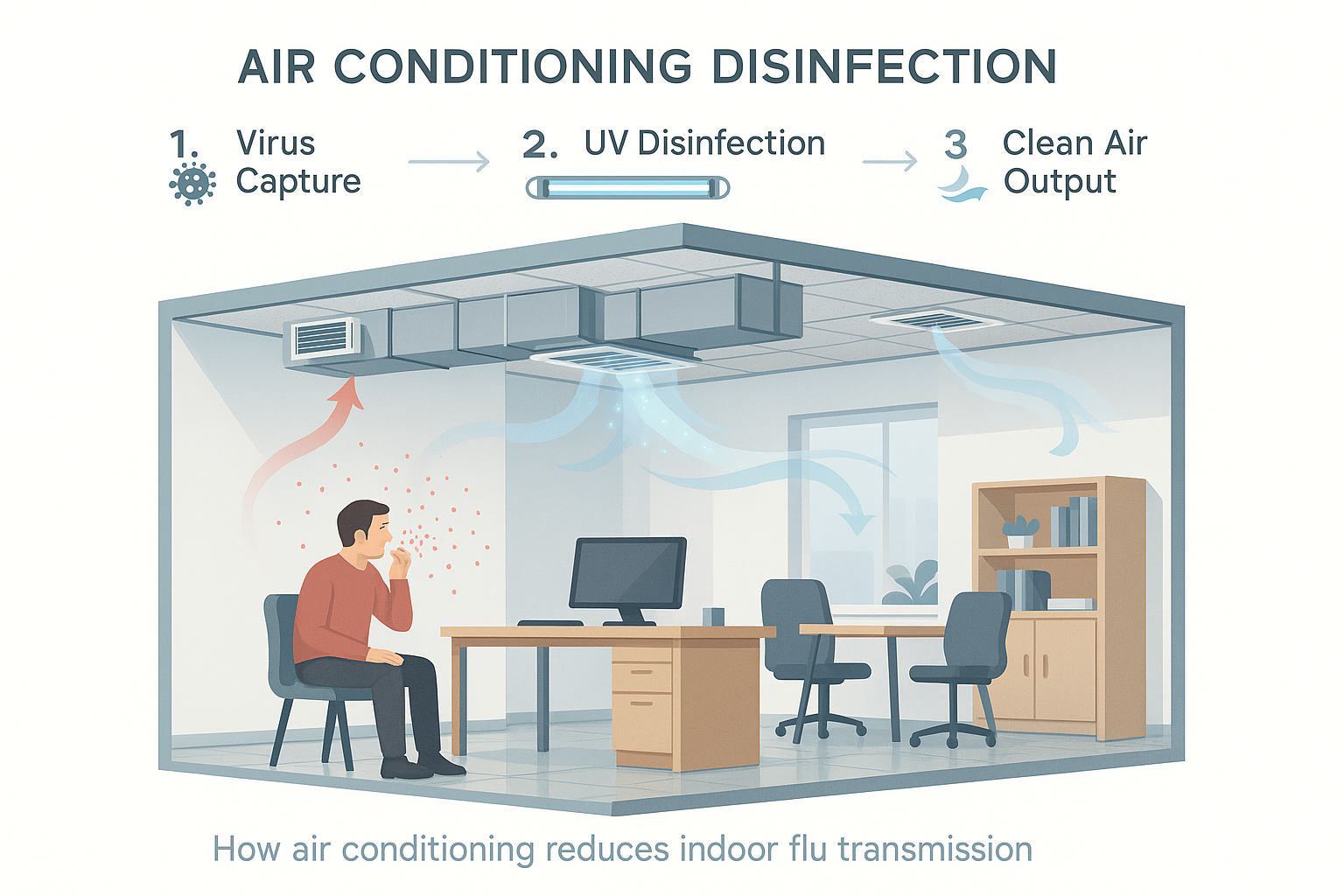 AIR CONDITIONING DISINFECTION

1. Virus Capture

2. UV Disinfection

3 Clean Air Output

How air conditioning reduces indoor flu transmission